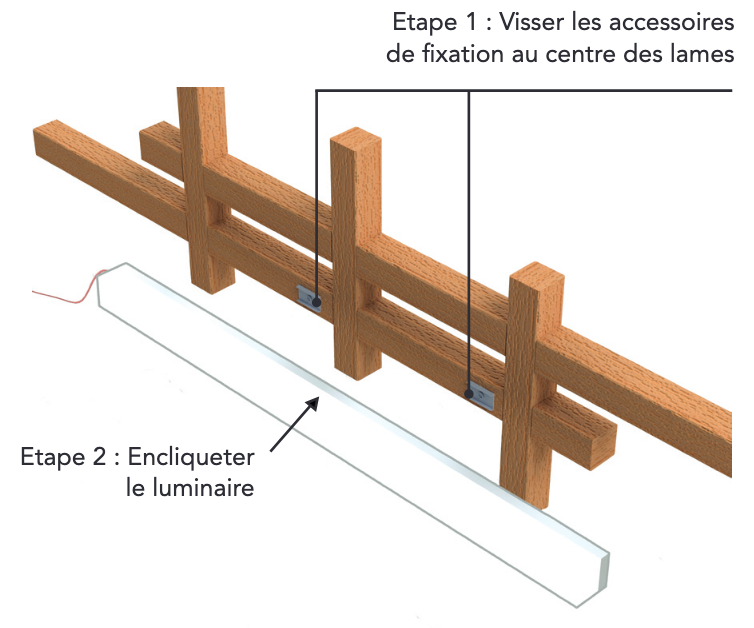 Etape 1 : Visser les accessoires de fixation au centre des lames

Etape 2 : Encliqueter le luminaire